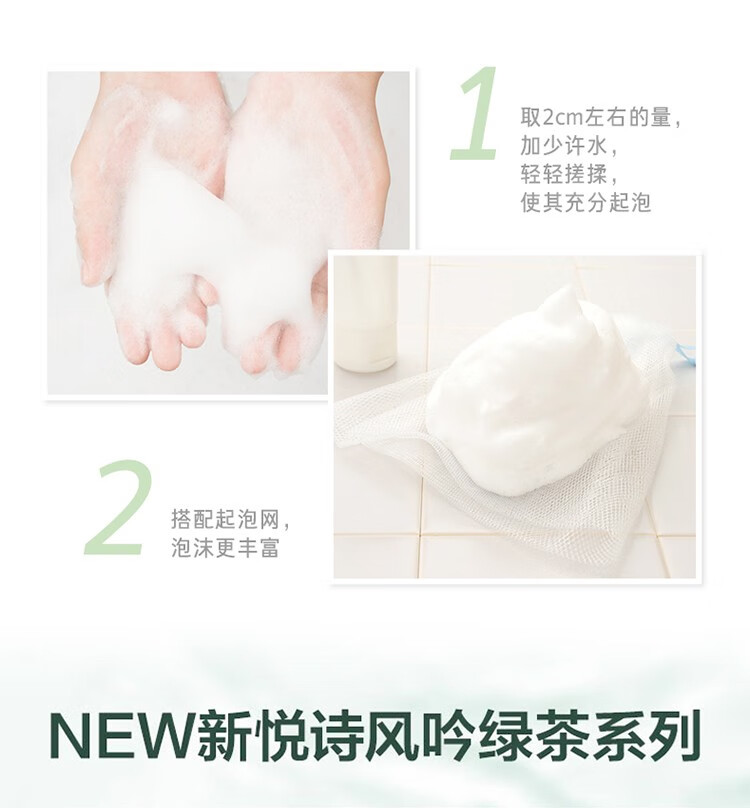 1

取2cm左右的量，
加少许水，
轻轻搓揉，
使其充分起泡

2

搭配起泡网，
泡沫更丰富

NEW新悦诗风吟绿茶系列