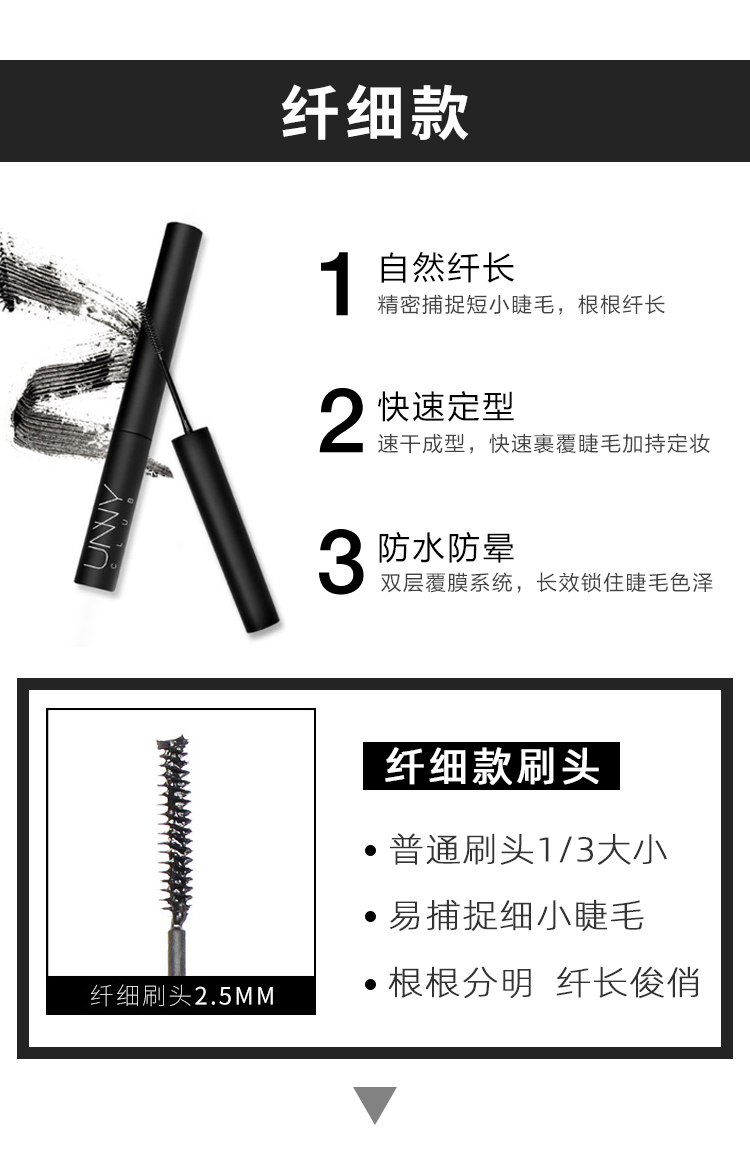 纤细款

UNNY CLUB

1 自然纤长
精密捕捉短小睫毛，根根纤长

2 快速定型
速干成型，快速裹覆睫毛加持定妆

3 防水防晕
双层覆膜系统，长效锁住睫毛色泽

纤细刷头2.5MM

纤细款刷头

• 普通刷头1/3大小

• 易捕捉细小睫毛

• 根根分明 纤长俊俏