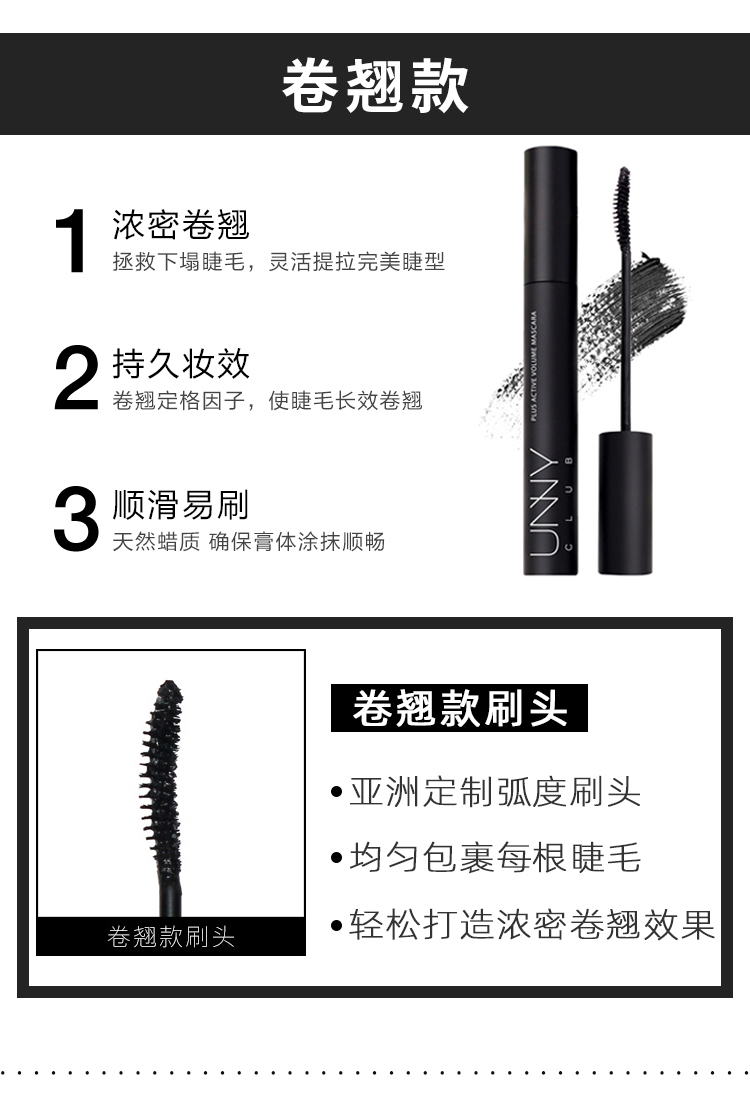 卷翘款

1 浓密卷翘
拯救下塌睫毛，灵活提拉完美睫型

2 持久妆效
卷翘定格因子，使睫毛长效卷翘

3 顺滑易刷
天然蜡质 确保膏体涂抹顺畅

PLUS ACTIVE VOLUME MASCARA
UNNY CLUB

卷翘款刷头

卷翘款刷头
• 亚洲定制弧度刷头
• 均匀包裹每根睫毛
• 轻松打造浓密卷翘效果