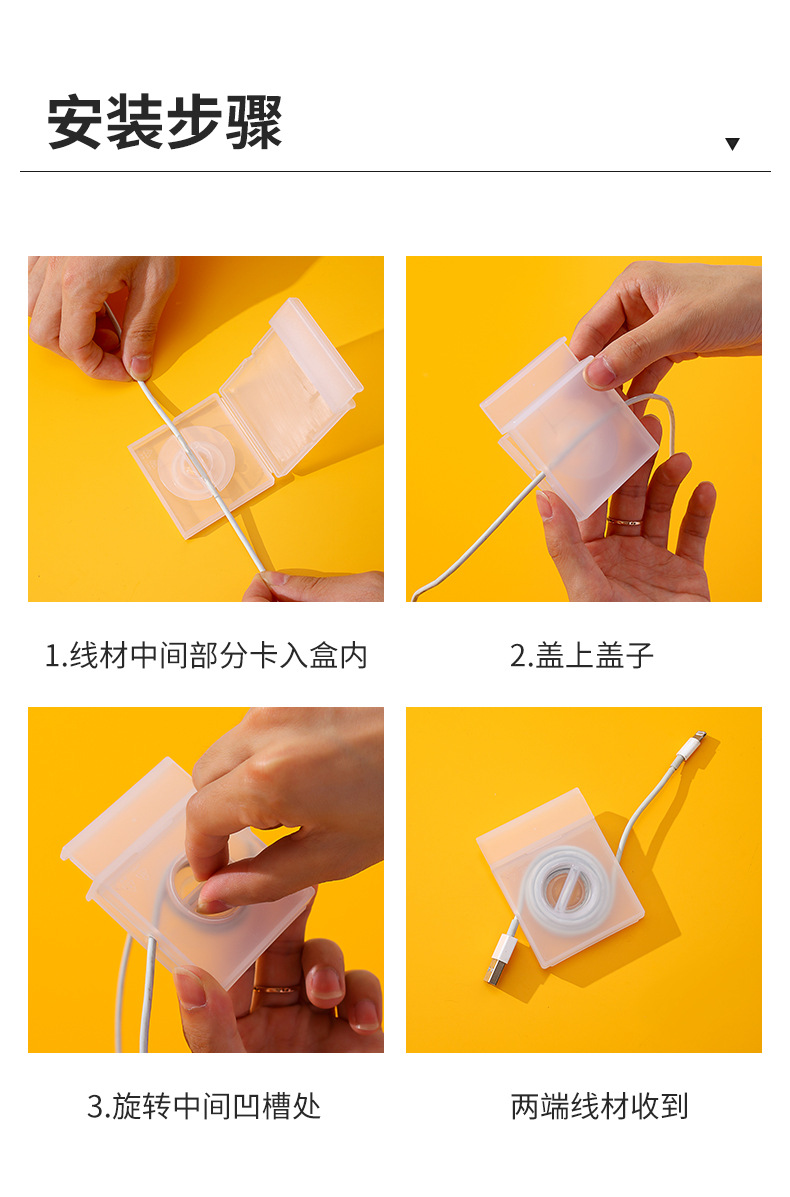 安装步骤

▼

1.线材中间部分卡入盒内

2.盖上盖子

3.旋转中间凹槽处

两端线材收到